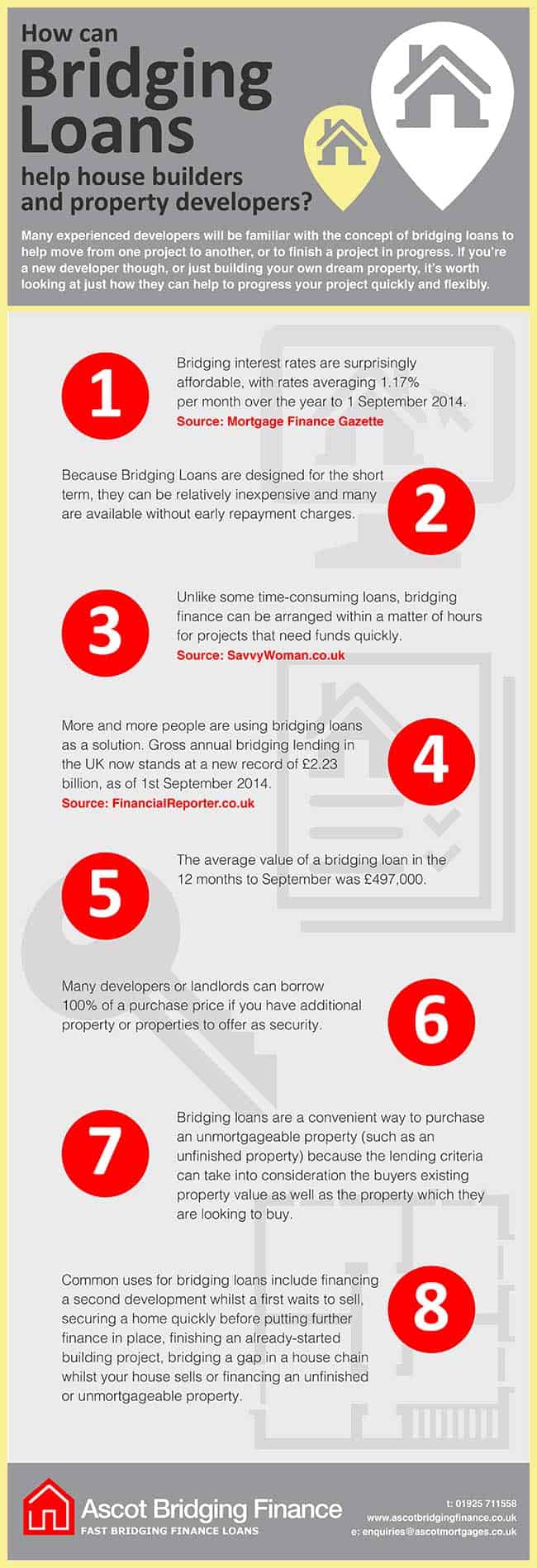 How can
Bridging Loans
help house builders and property developers?

Many experienced developers will be familiar with the concept of bridging loans to help move from one project to another, or to finish a project in progress. If you're a new developer though, or just building your own dream property, it's worth looking at just how they can help to progress your project quickly and flexibly.

1

Bridging interest rates are surprisingly affordable, with rates averaging 1.17% per month over the year to 1 September 2014.
Source: Mortgage Finance Gazette

Because Bridging Loans are designed for the short term, they can be relatively inexpensive and many are available without early repayment charges.

2

3

Unlike some time-consuming loans, bridging finance can be arranged within a matter of hours for projects that need funds quickly.
Source: SavvyWoman.co.uk

More and more people are using bridging loans as a solution. Gross annual bridging lending in the UK now stands at a new record of £2.23 billion, as of 1st September 2014.
Source: FinancialReporter.co.uk

4

5

The average value of a bridging loan in the 12 months to September was £497,000.

Many developers or landlords can borrow 100% of a purchase price if you have additional property or properties to offer as security.

6

7

Bridging loans are a convenient way to purchase an unmortgageable property (such as an unfinished property) because the lending criteria can take into consideration the buyers existing property value as well as the property which they are looking to buy.

Common uses for bridging loans include financing a second development whilst a first waits to sell, securing a home quickly before putting further finance in place, finishing an already-started building project, bridging a gap in a house chain whilst your house sells or financing an unfinished or unmortgageable property.

8

Ascot Bridging Finance
FAST BRIDGING FINANCE LOANS

t: 01925 711558
www.ascotbridgingfinance.co.uk
e: enquiries@ascotmortgages.co.uk